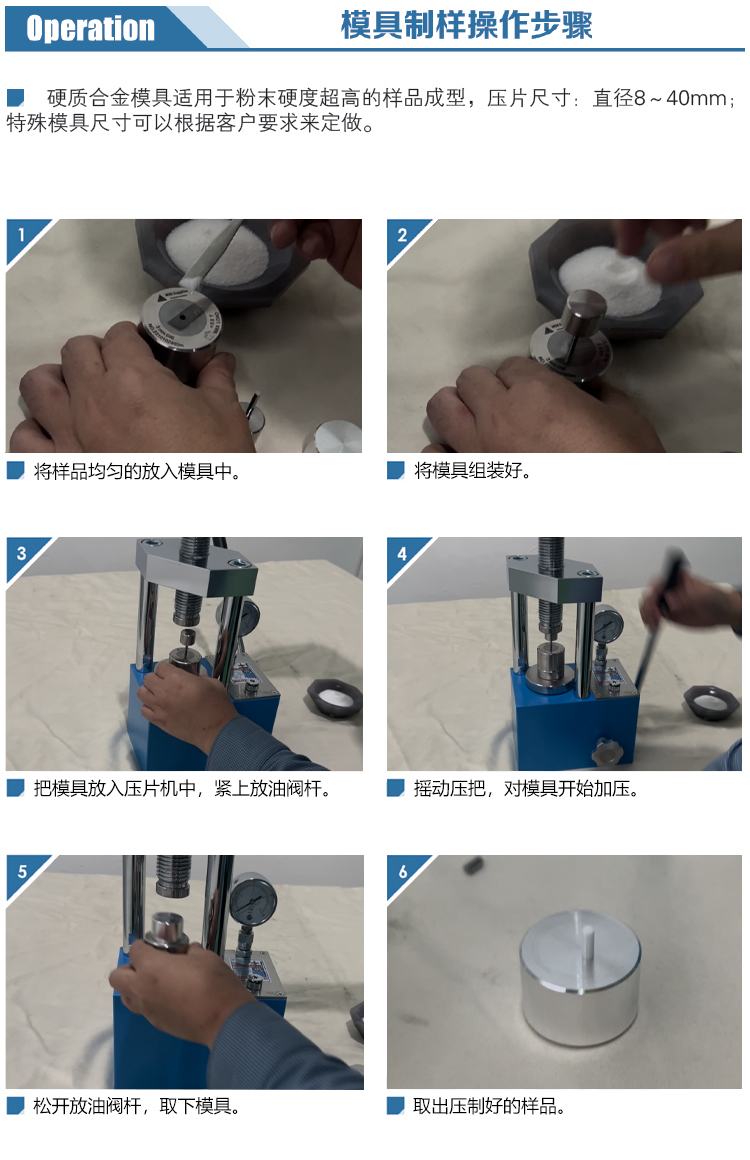 Operation 模具制样操作步骤

硬质合金模具适用于粉末硬度超高的样品成型，压片尺寸：直径8～40mm；特殊模具尺寸可以根据客户要求来定做。

1

将样品均匀的放入模具中。

2

将模具组装好。

3

把模具放入压片机中，紧上放油阀杆。

4

摇动压把，对模具开始加压。

5

松开放油阀杆，取下模具。

6

取出压制好的样品。