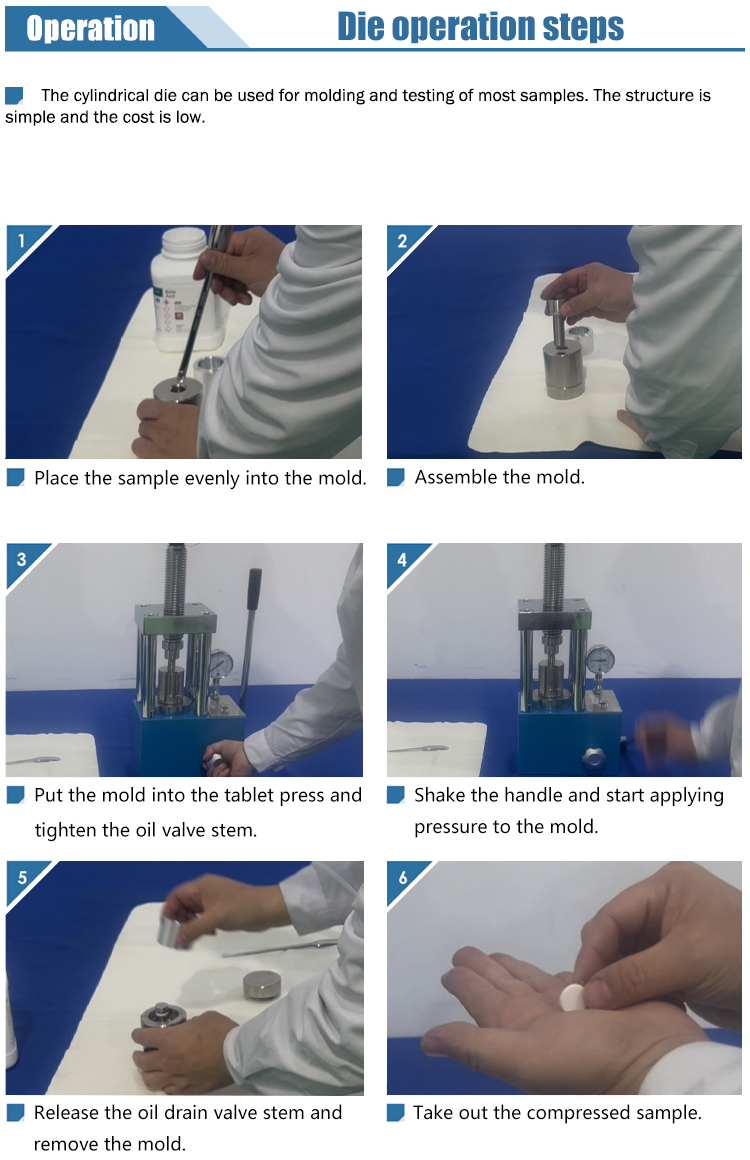 Operation

Die operation steps

The cylindrical die can be used for molding and testing of most samples. The structure is simple and the cost is low.

1

Place the sample evenly into the mold.

2

Assemble the mold.

3

Put the mold into the tablet press and tighten the oil valve stem.

4

Shake the handle and start applying pressure to the mold.

5

Release the oil drain valve stem and remove the mold.

6

Take out the compressed sample.