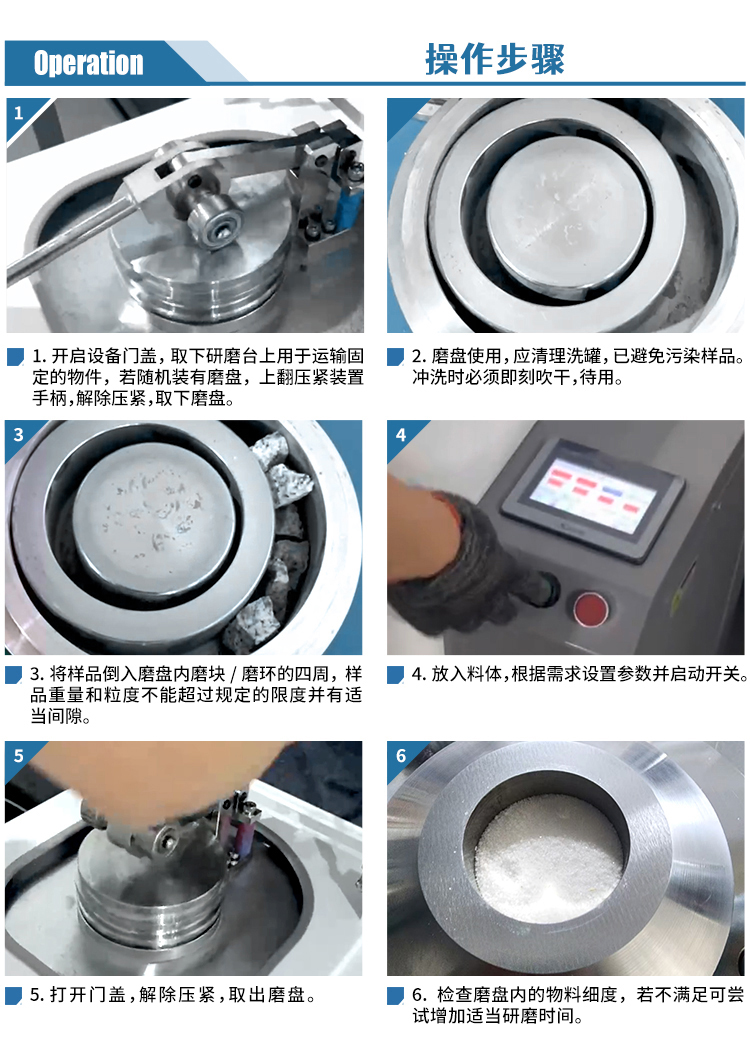 Operation

操作步骤

1

1. 开启设备门盖，取下研磨台上用于运输固定的物件，若随机装有磨盘，上翻压紧装置手柄，解除压紧，取下磨盘。

2

2. 磨盘使用，应清理洗罐，已避免污染样品。冲洗时必须即刻吹干，待用。

3

3. 将样品倒入磨盘内磨块 / 磨环的四周，样品重量和粒度不能超过规定的限度并有适当间隙。

4

4. 放入料体，根据需求设置参数并启动开关。

5

5. 打开门盖，解除压紧，取出磨盘。

6

6. 检查磨盘内的物料细度，若不满足可尝试增加适当研磨时间。